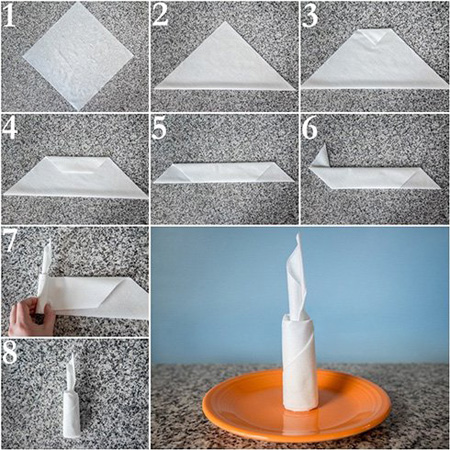 1

2

3

4

5

6

7

8