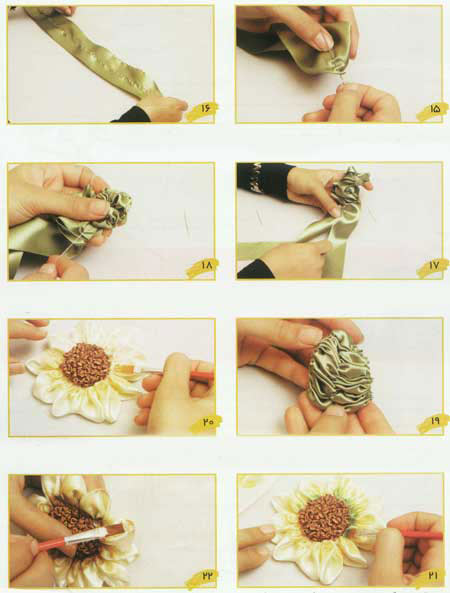 ۱۵

۱۶

۱۷

۱۸

۱۹

۲۰

۲۱

۲۲